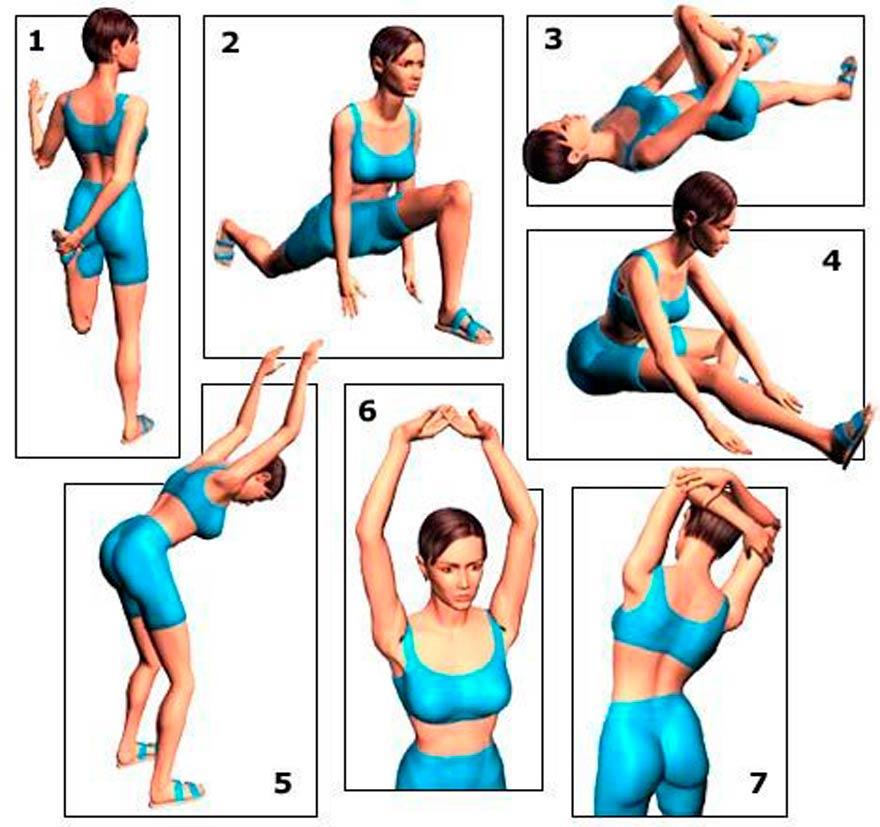 1

2

3

4

5

6

7